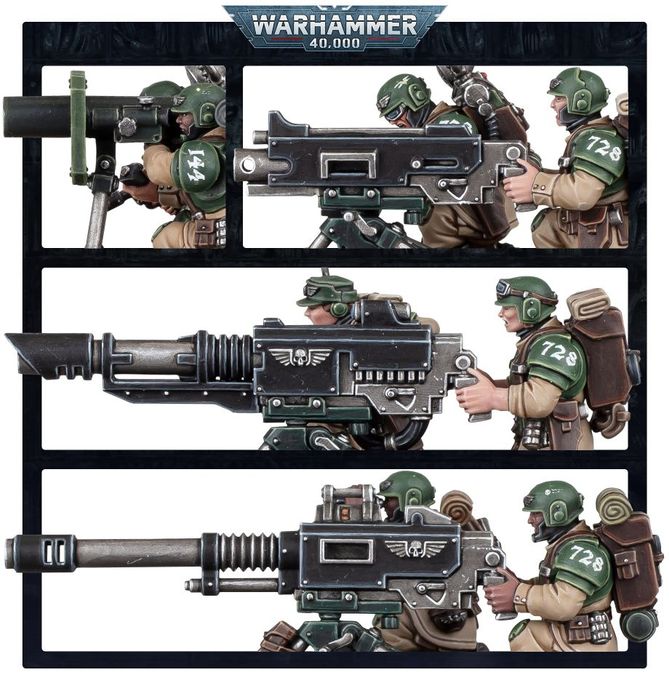 WARHAMMER
40,000

144

728

728

728